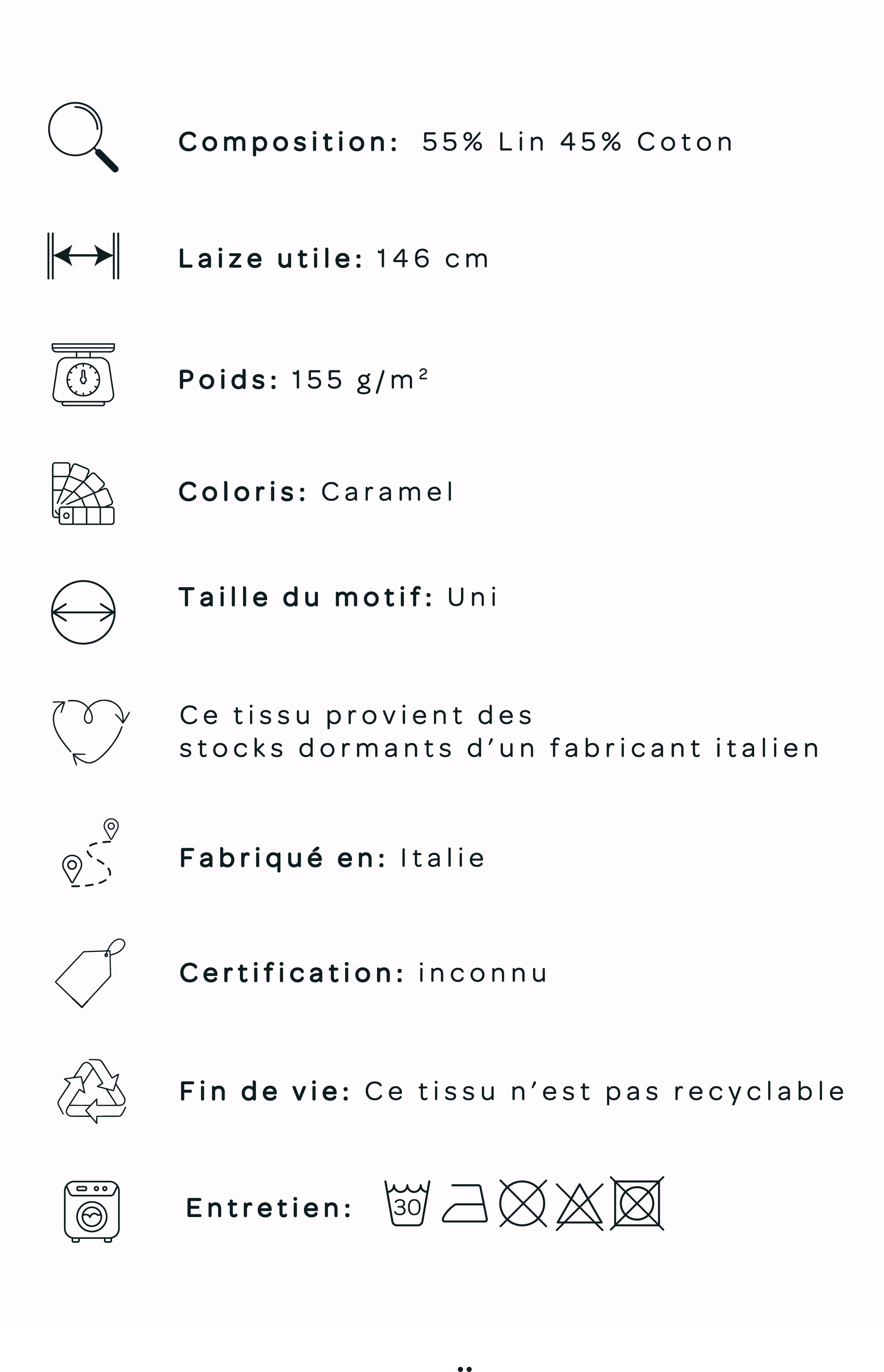 Composition: 55% Lin 45% Coton

Laize utile: 146 cm

Poids: 155 g/m²

Coloris: Caramel

Taille du motif: Uni

Ce tissu provient des stocks dormants d'un fabricant italien

Fabriqué en: Italie

Certification: inconnu

Fin de vie: Ce tissu n'est pas recyclable

Entretien: 30